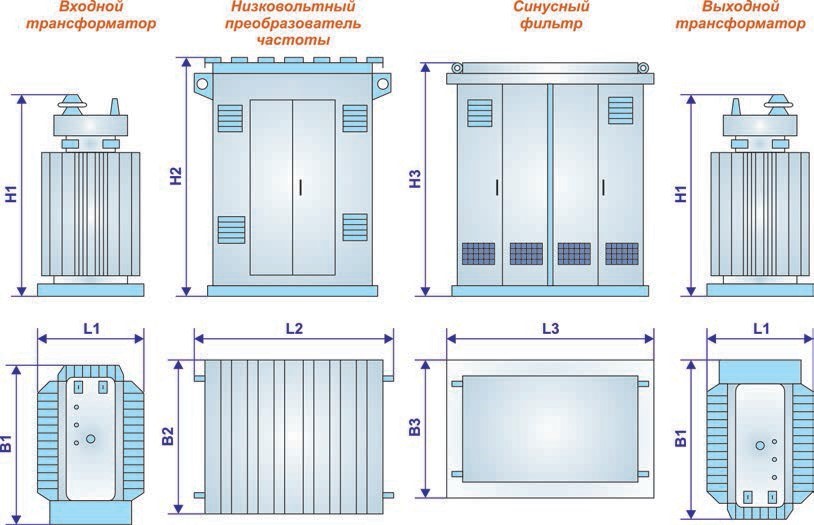 Входной трансформатор

Низковольтный преобразователь частоты

Синусный фильтр

Выходной трансформатор

H1

H2

H3

H1

L1

L2

L3

L1

B1

B2

B3

B1